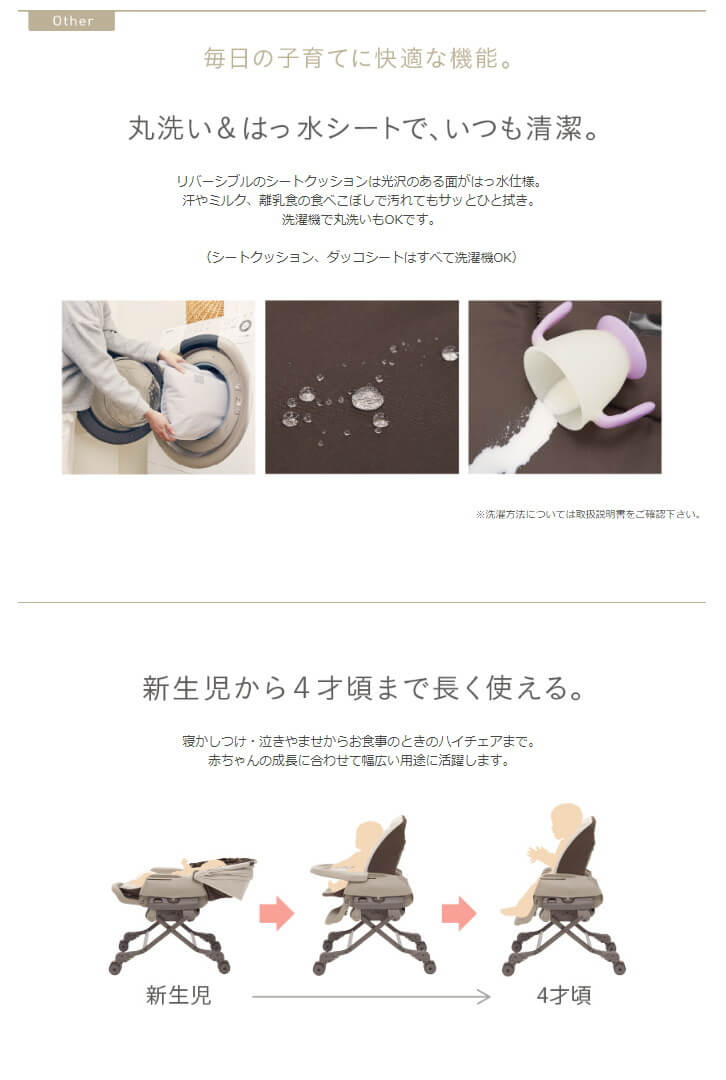 Other

毎日の子育てに快適な機能。

丸洗い＆はっ水シートで、いつも清潔。

リバーシブルのシートクッションは光沢のある面がはっ水仕様。
汗やミルク、離乳食の食べこぼしで汚れてもサッとひと拭き。
洗濯機で丸洗いもOKです。

（シートクッション、ダッコシートはすべて洗濯機OK）

※洗濯方法については取扱説明書をご確認下さい。

新生児から4才頃まで長く使える。

寝かしつけ・泣きやませからお食事のときのハイチェアまで。
赤ちゃんの成長に合わせて幅広い用途に活躍します。

新生児

4才頃