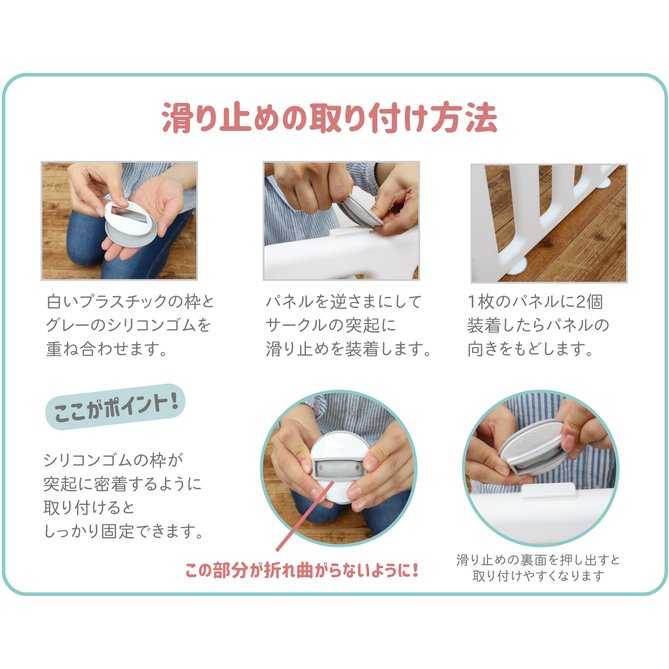 滑り止めの取り付け方法

白いプラスチックの枠とグレーのシリコンゴムを重ね合わせます。

パネルを逆さまにしてサークルの突起に滑り止めを装着します。

1枚のパネルに2個装着したらパネルの向きをもどします。

ここがポイント！

シリコンゴムの枠が突起に密着するように取り付けるとしっかり固定できます。

この部分が折れ曲がらないように！

滑り止めの裏面を押し出すと取り付けやすくなります