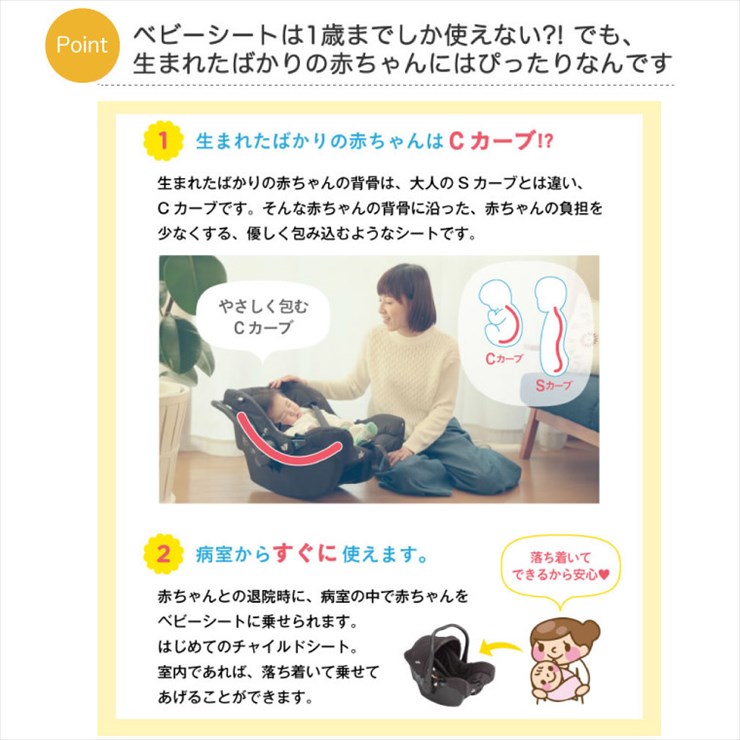 Point ベビーシートは1歳までしか使えない?! でも、生まれたばかりの赤ちゃんにはぴったりなんです

1 生まれたばかりの赤ちゃんはCカーブ!?

生まれたばかりの赤ちゃんの背骨は、大人のSカーブとは違い、Cカーブです。そんな赤ちゃんの背骨に沿った、赤ちゃんの負担を少なくする、優しく包み込むようなシートです。

やさしく包む
Cカーブ

Cカーブ

Sカーブ

2 病室からすぐに使えます。

落ち着いて
できるから安心♥

赤ちゃんとの退院時に、病室の中で赤ちゃんをベビーシートに乗せられます。
はじめてのチャイルドシート。
室内であれば、落ち着いて乗せてあげることができます。