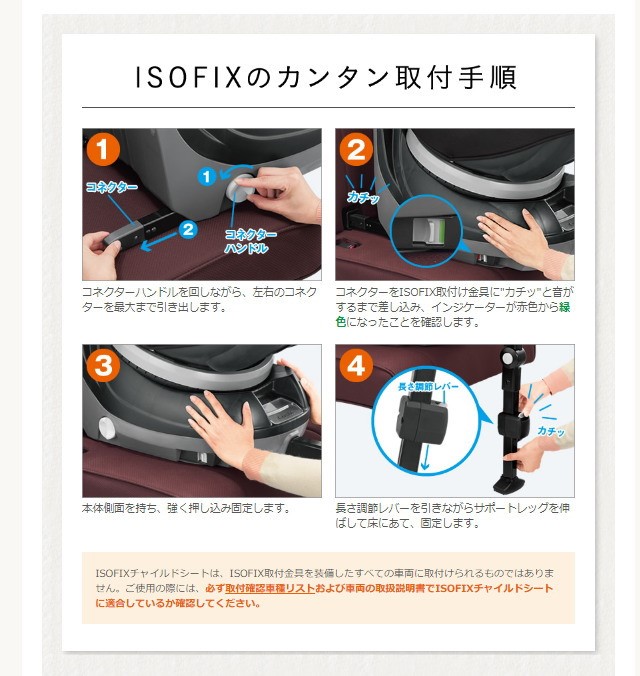 ISOFIXのカンタン取付手順

1
コネクター
1
2
コネクターハンドル

コネクターハンドルを回しながら、左右のコネクターを最大まで引き出します。

2
カチッ

コネクターをISOFIX取付け金具に"カチッ"と音がするまで差し込み、インジケーターが赤色から緑色になったことを確認します。

3

本体側面を持ち、強く押し込み固定します。

4
長さ調節レバー
カチッ

長さ調節レバーを引きながらサポートレッグを伸ばして床にあて、固定します。

ISOFIXチャイルドシートは、ISOFIX取付金具を装備したすべての車両に取付けられるものではありません。ご使用の際には、必ず取付確認車種リストおよび車両の取扱説明書でISOFIXチャイルドシートに適合しているか確認してください。